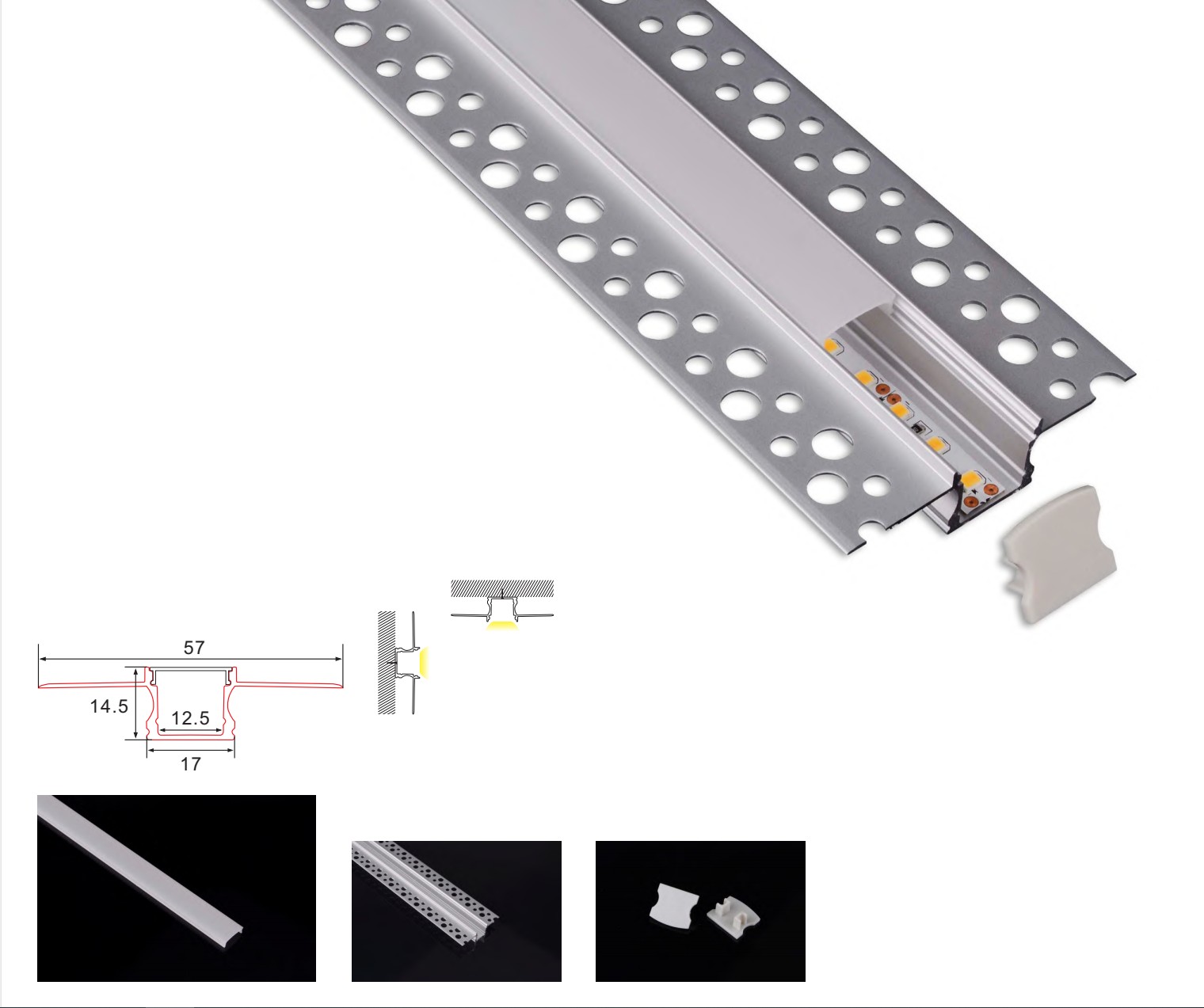 57

14.5

12.5

17